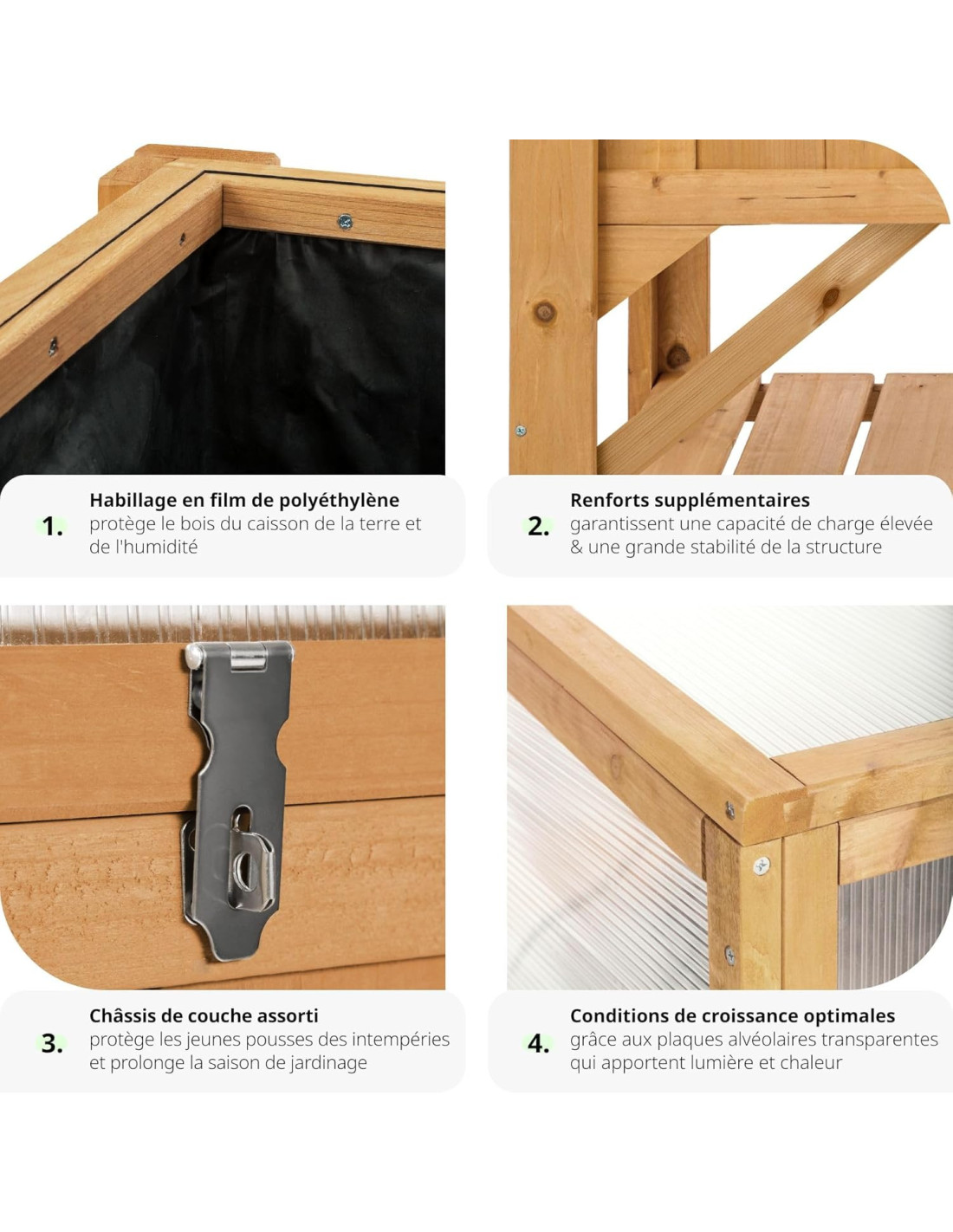 1.
Habillage en film de polyéthylène
protège le bois du caisson de la terre et de l'humidité

2.
Renforts supplémentaires
garantissent une capacité de charge élevée & une grande stabilité de la structure

3.
Châssis de couche assorti
protège les jeunes pousses des intempéries et prolonge la saison de jardinage

4.
Conditions de croissance optimales
grâce aux plaques alvéolaires transparentes qui apportent lumière et chaleur