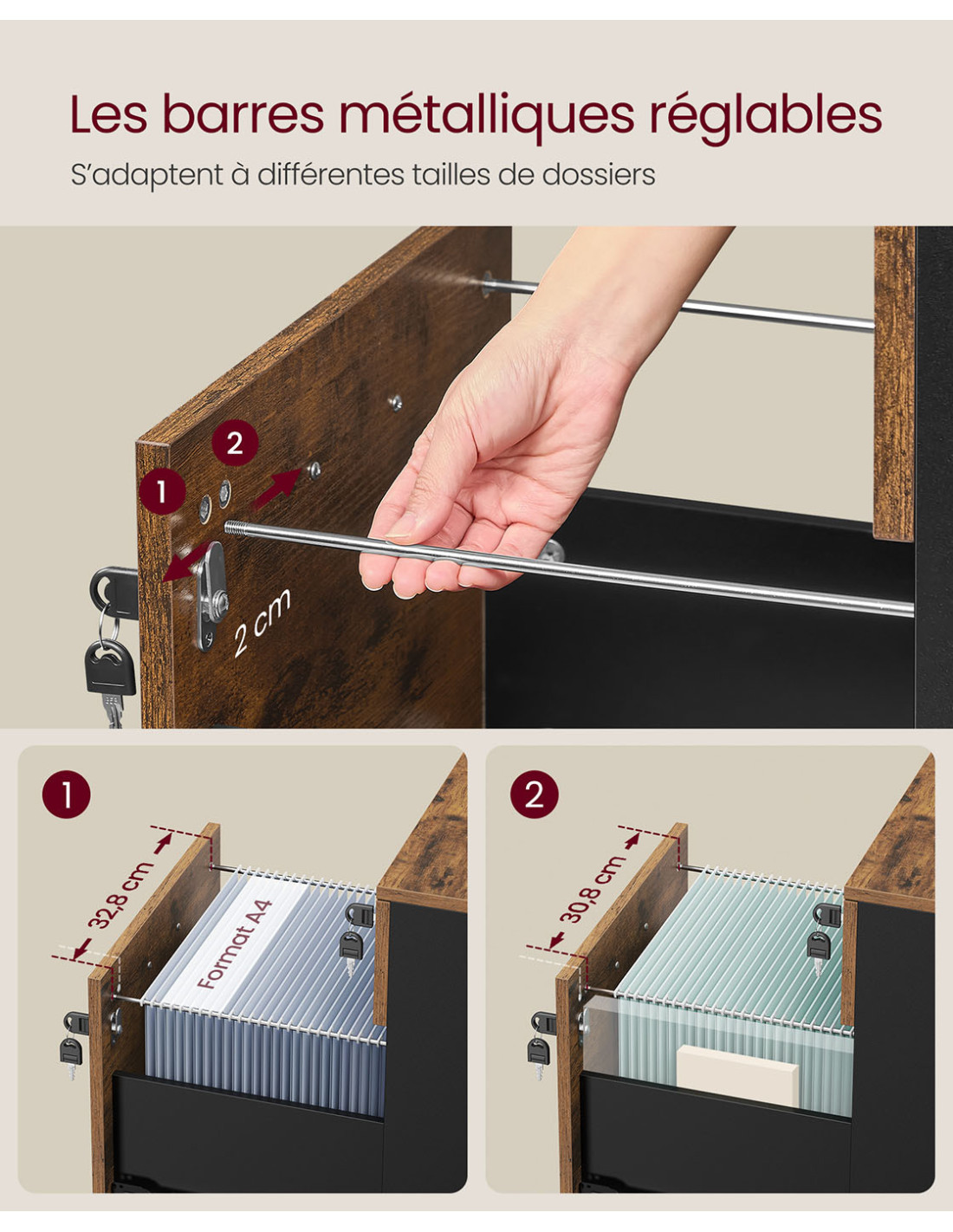 Les barres métalliques réglables

S'adaptent à différentes tailles de dossiers

2

1

2 cm

1

32,8 cm

Format A4

2

30,8 cm