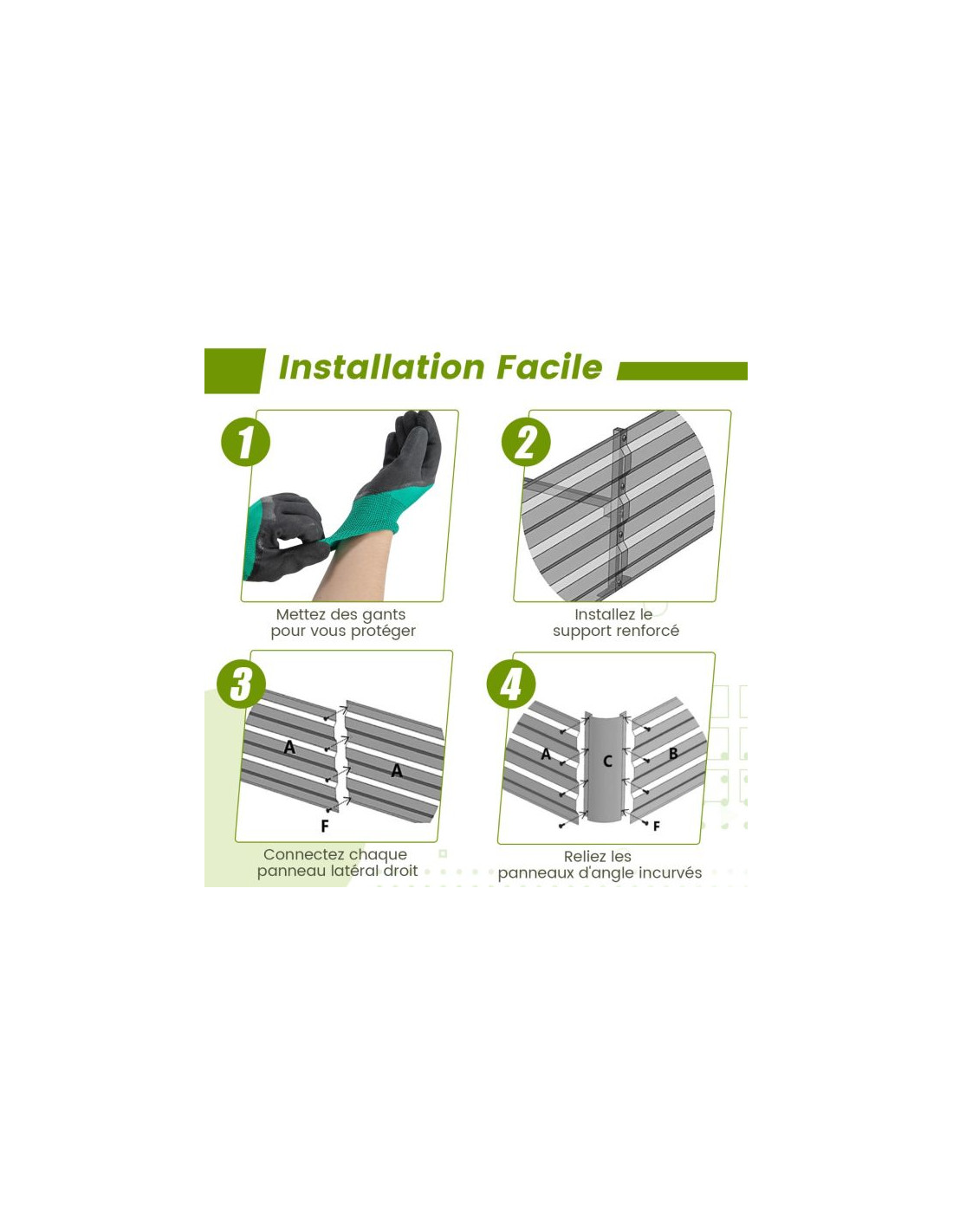 Installation Facile

1
Mettez des gants pour vous protéger

2
Installez le support renforcé

3
A
A
F
Connectez chaque panneau latéral droit

4
A
C
B
F
Reliez les panneaux d'angle incurvés