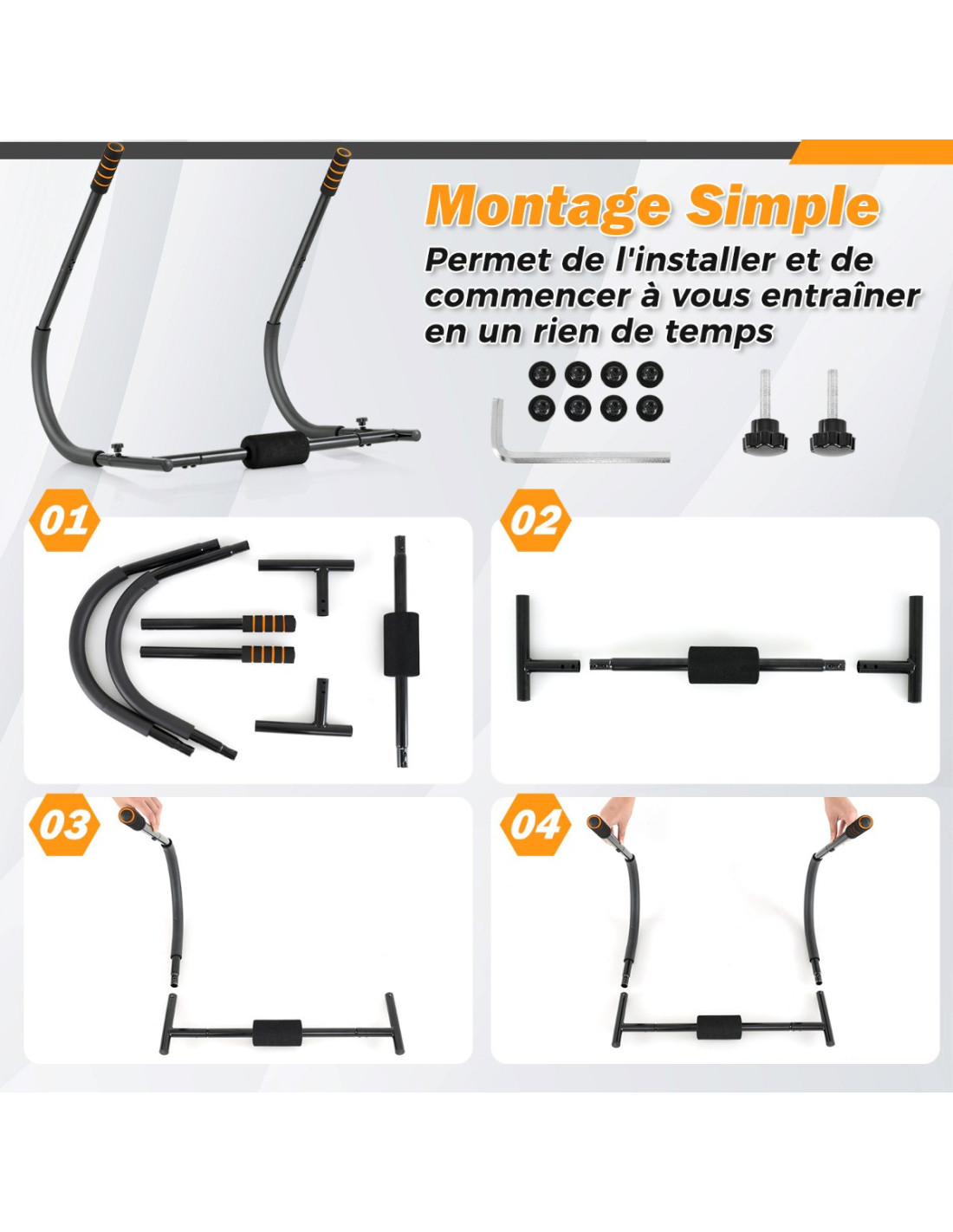 Montage Simple

Permet de l'installer et de commencer à vous entraîner en un rien de temps

01

02

03

04