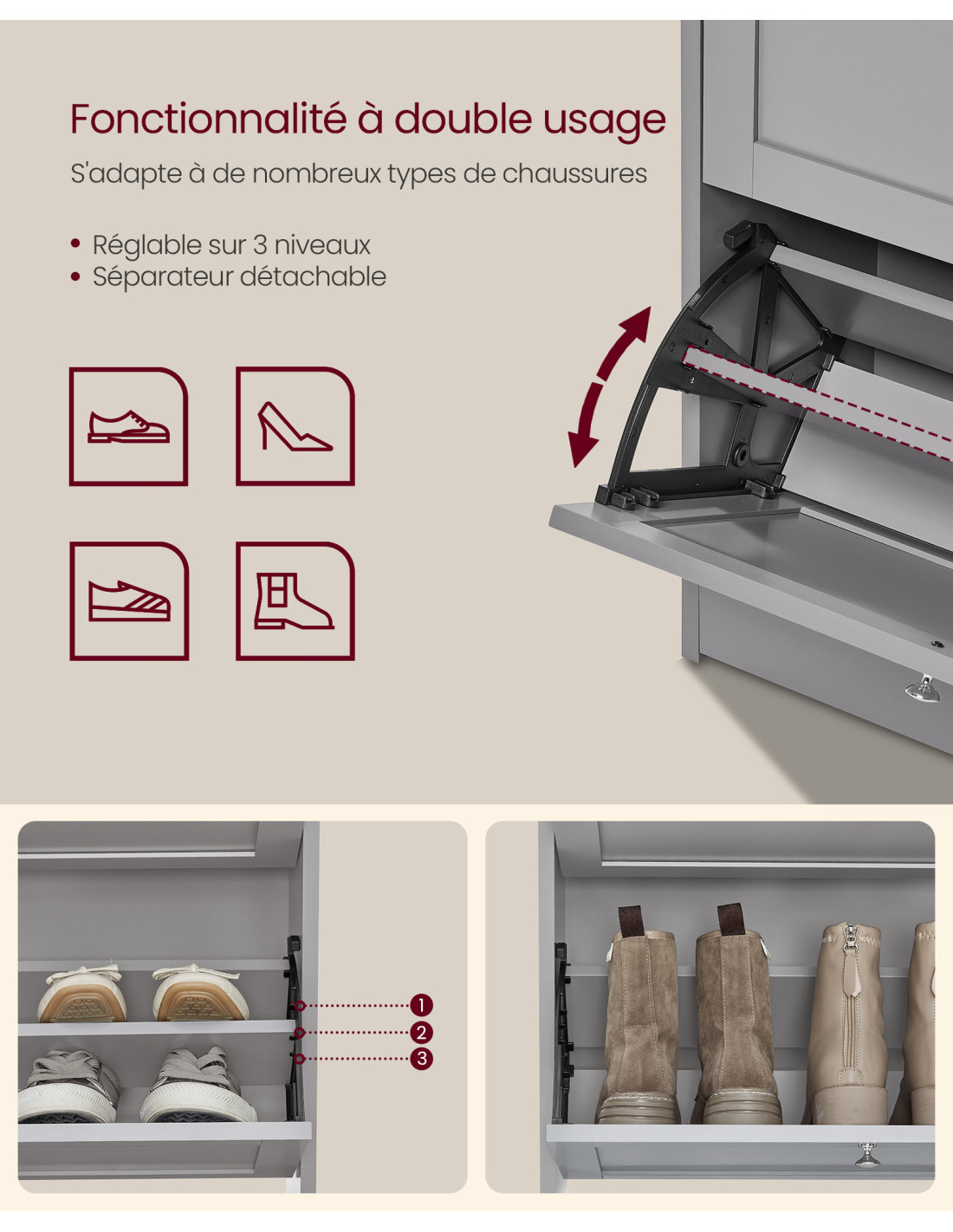 Fonctionnalité à double usage

S'adapte à de nombreux types de chaussures

• Réglable sur 3 niveaux
• Séparateur détachable

1
2
3