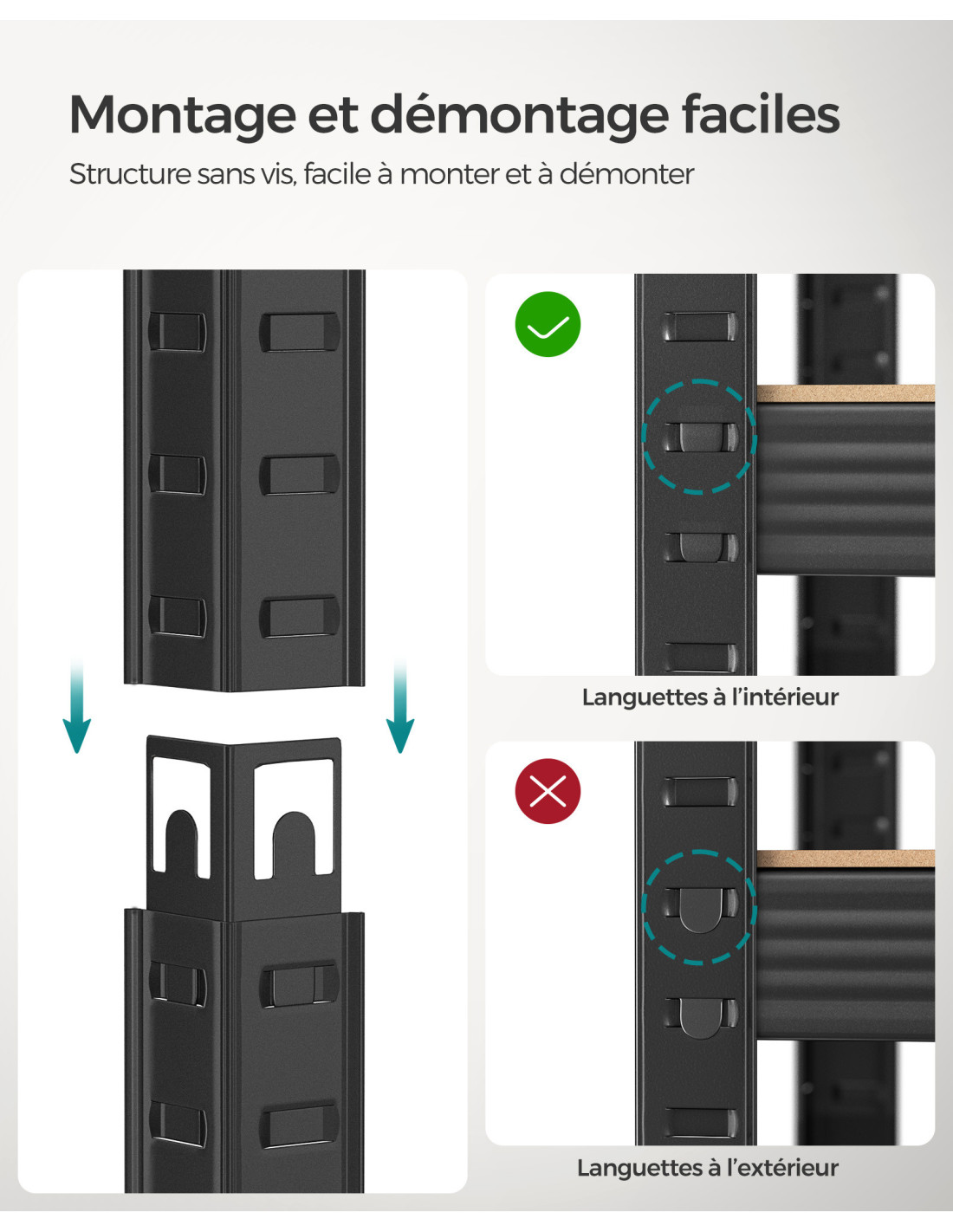 Montage et démontage faciles

Structure sans vis, facile à monter et à démonter

Languettes à l'intérieur

Languettes à l'extérieur