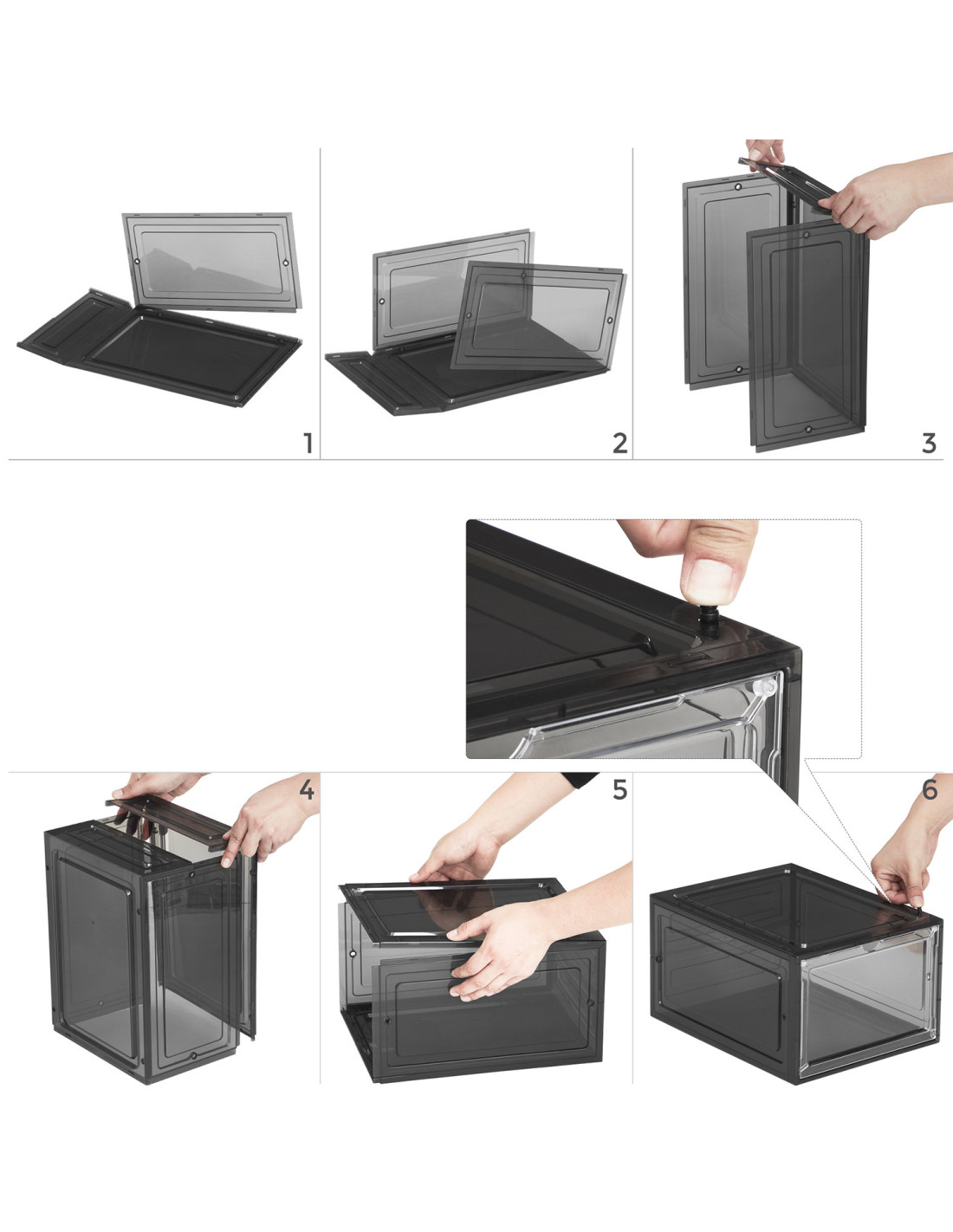 1

2

3

4

5

6