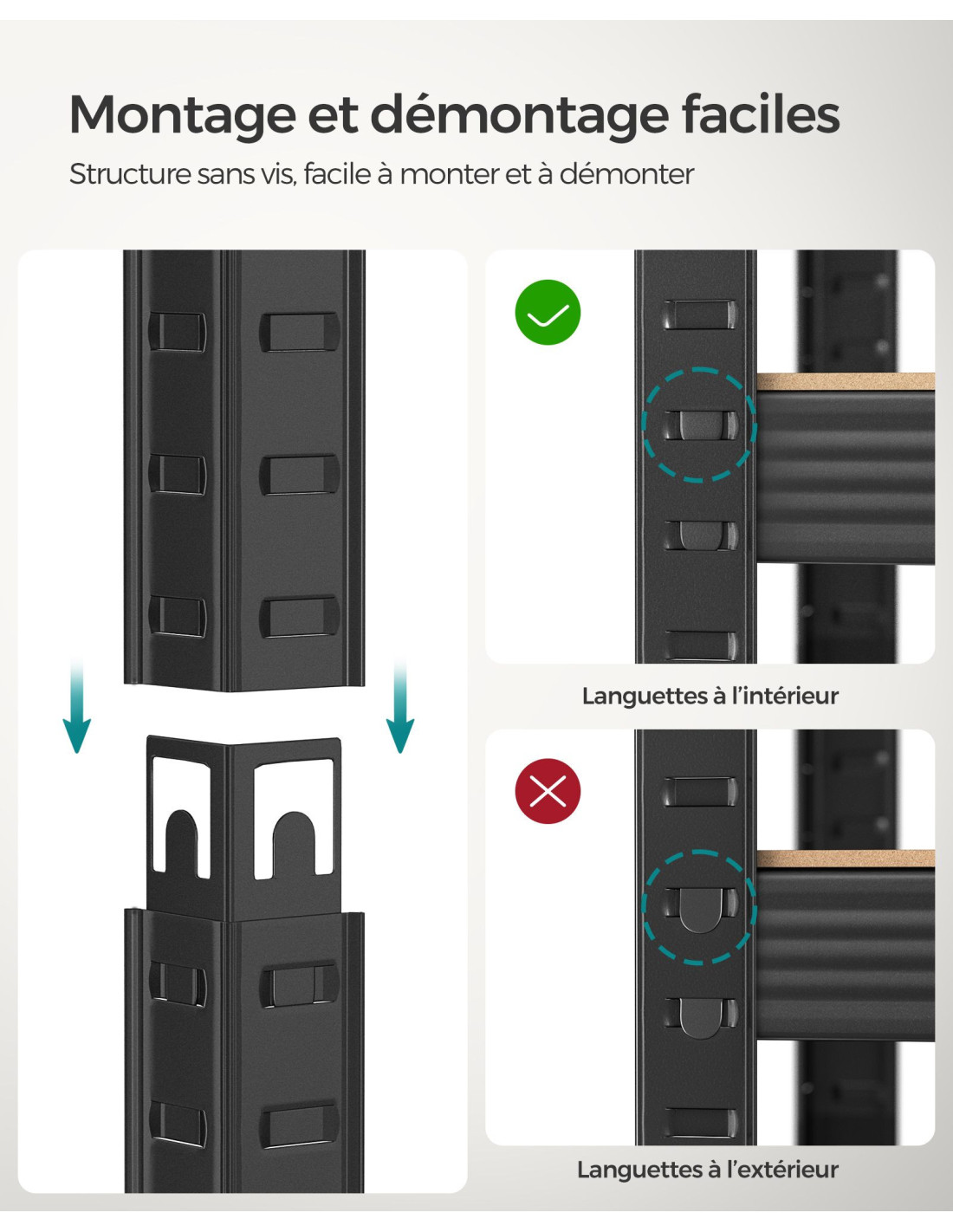 Montage et démontage faciles

Structure sans vis, facile à monter et à démonter

Languettes à l'intérieur

Languettes à l'extérieur