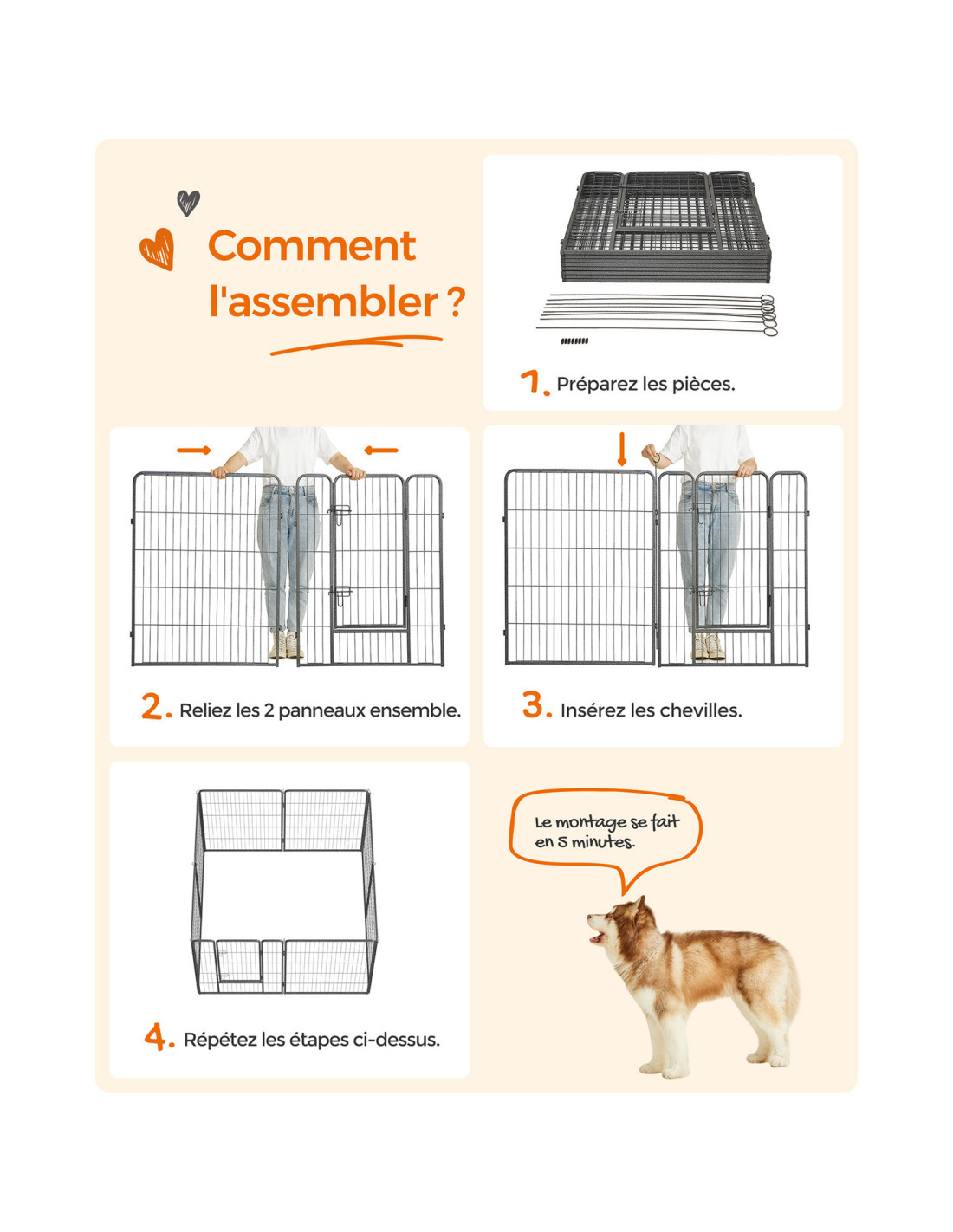 Comment l'assembler ?

1. Préparez les pièces.

2. Reliez les 2 panneaux ensemble.

3. Insérez les chevilles.

4. Répétez les étapes ci-dessus.

Le montage se fait en 5 minutes.