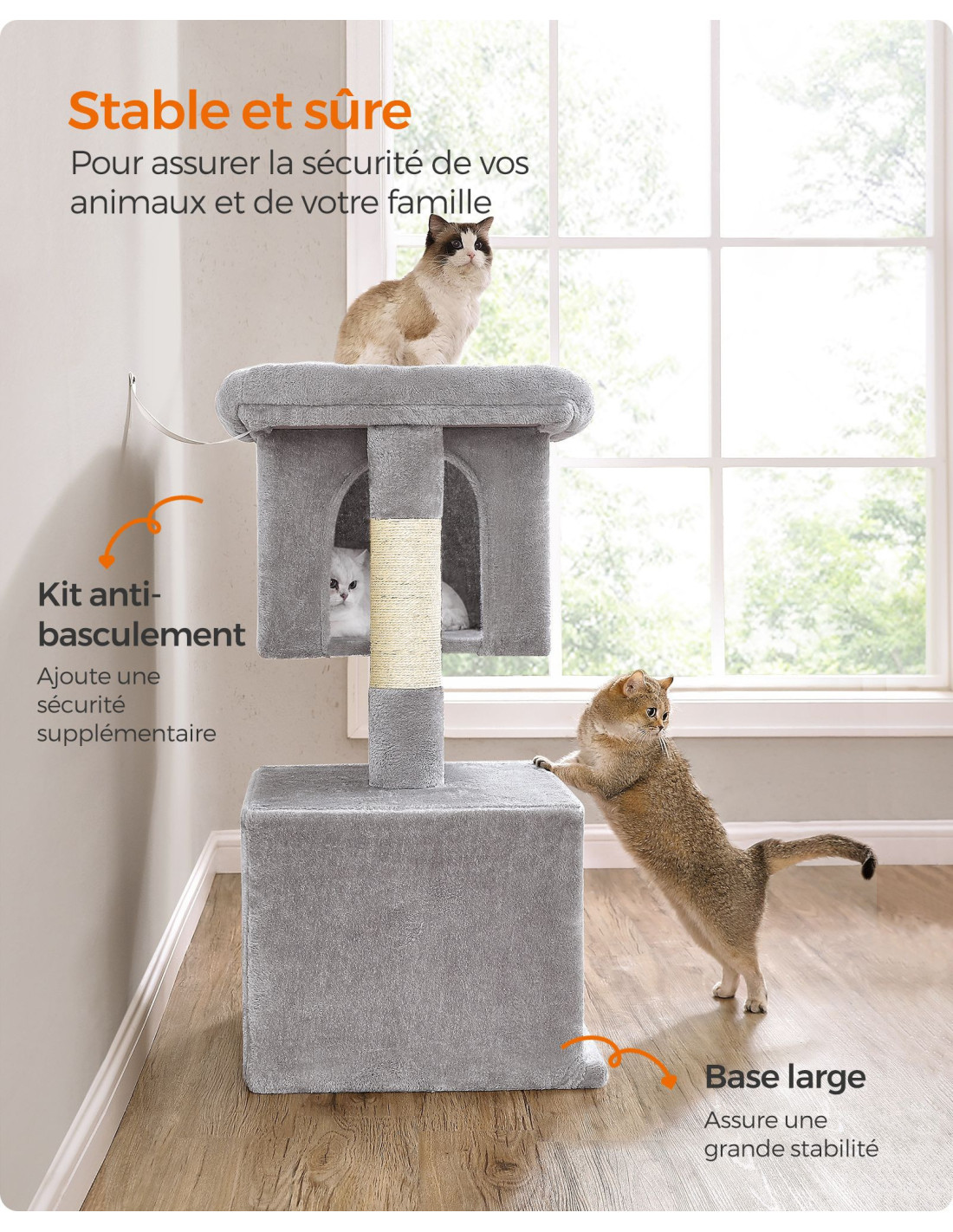 Stable et sûre
Pour assurer la sécurité de vos animaux et de votre famille

Kit anti-basculement
Ajoute une sécurité supplémentaire

Base large
Assure une grande stabilité