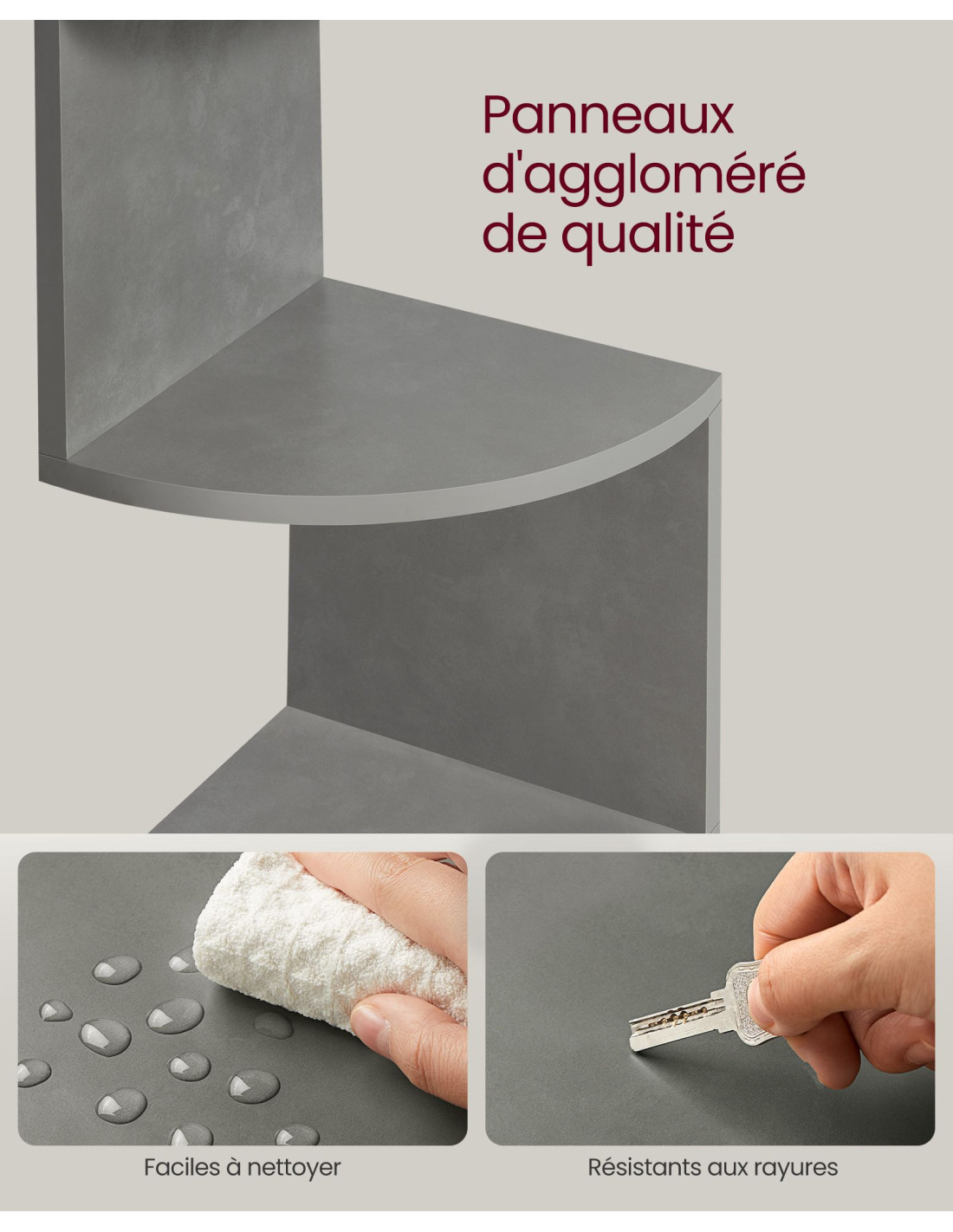 Panneaux d'aggloméré de qualité

Faciles à nettoyer

Résistants aux rayures