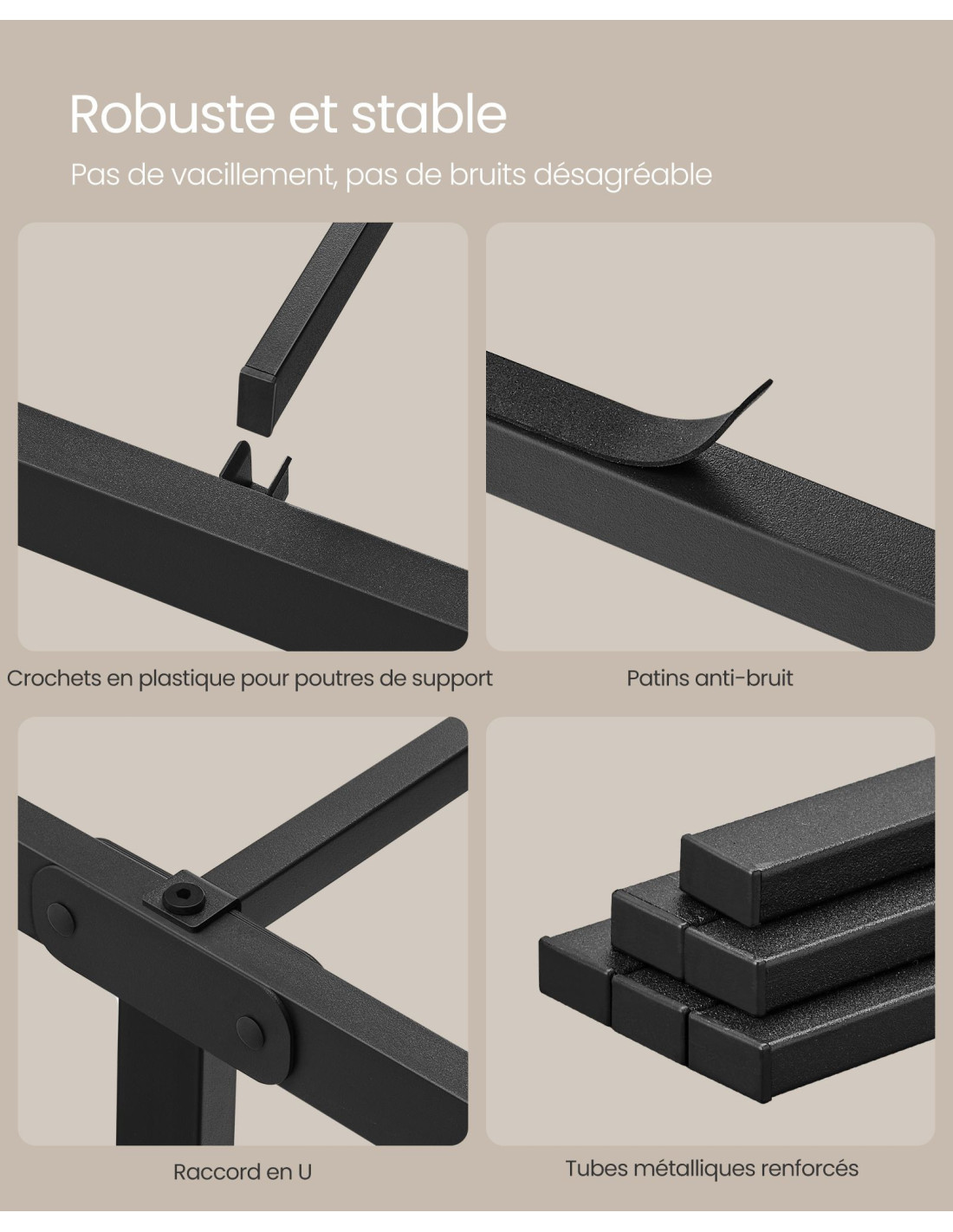 Robuste et stable

Pas de vacillement, pas de bruits désagréable

Crochets en plastique pour poutres de support

Patins anti-bruit

Raccord en U

Tubes métalliques renforcés