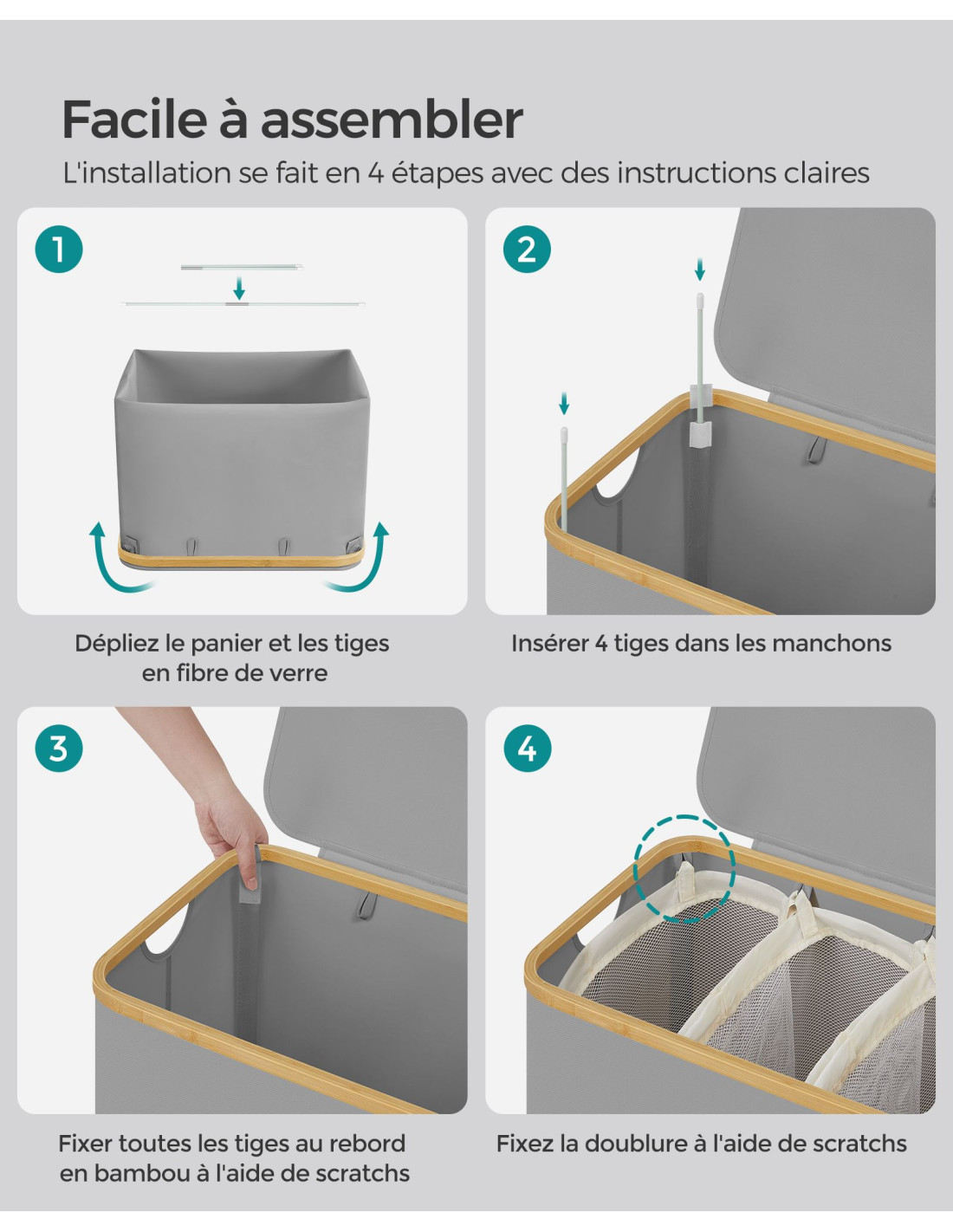 Facile à assembler
L'installation se fait en 4 étapes avec des instructions claires

1

Dépliez le panier et les tiges en fibre de verre

2

Insérer 4 tiges dans les manchons

3

Fixer toutes les tiges au rebord en bambou à l'aide de scratchs

4

Fixez la doublure à l'aide de scratchs