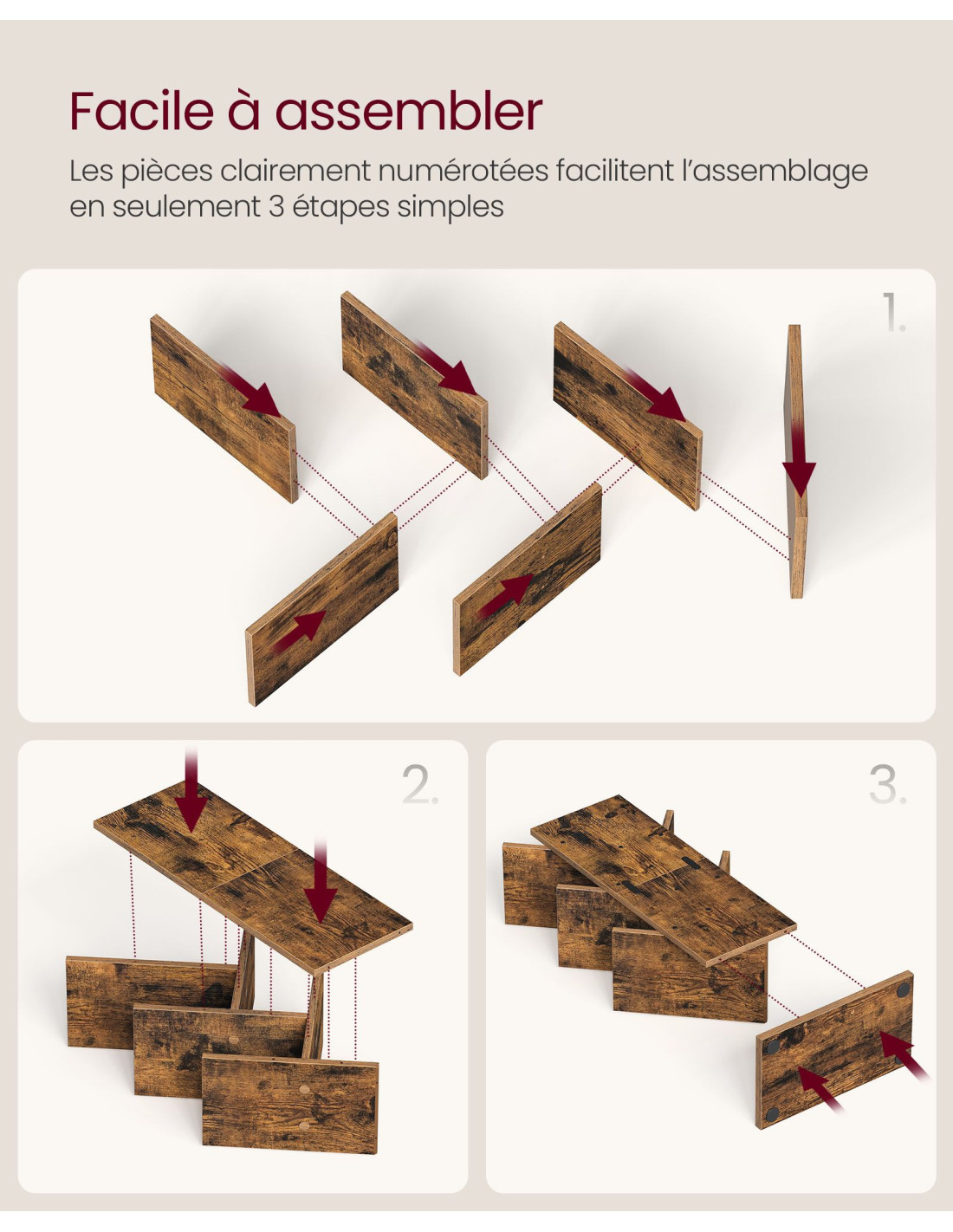 Facile à assembler

Les pièces clairement numérotées facilitent l'assemblage en seulement 3 étapes simples

1.

2.

3.