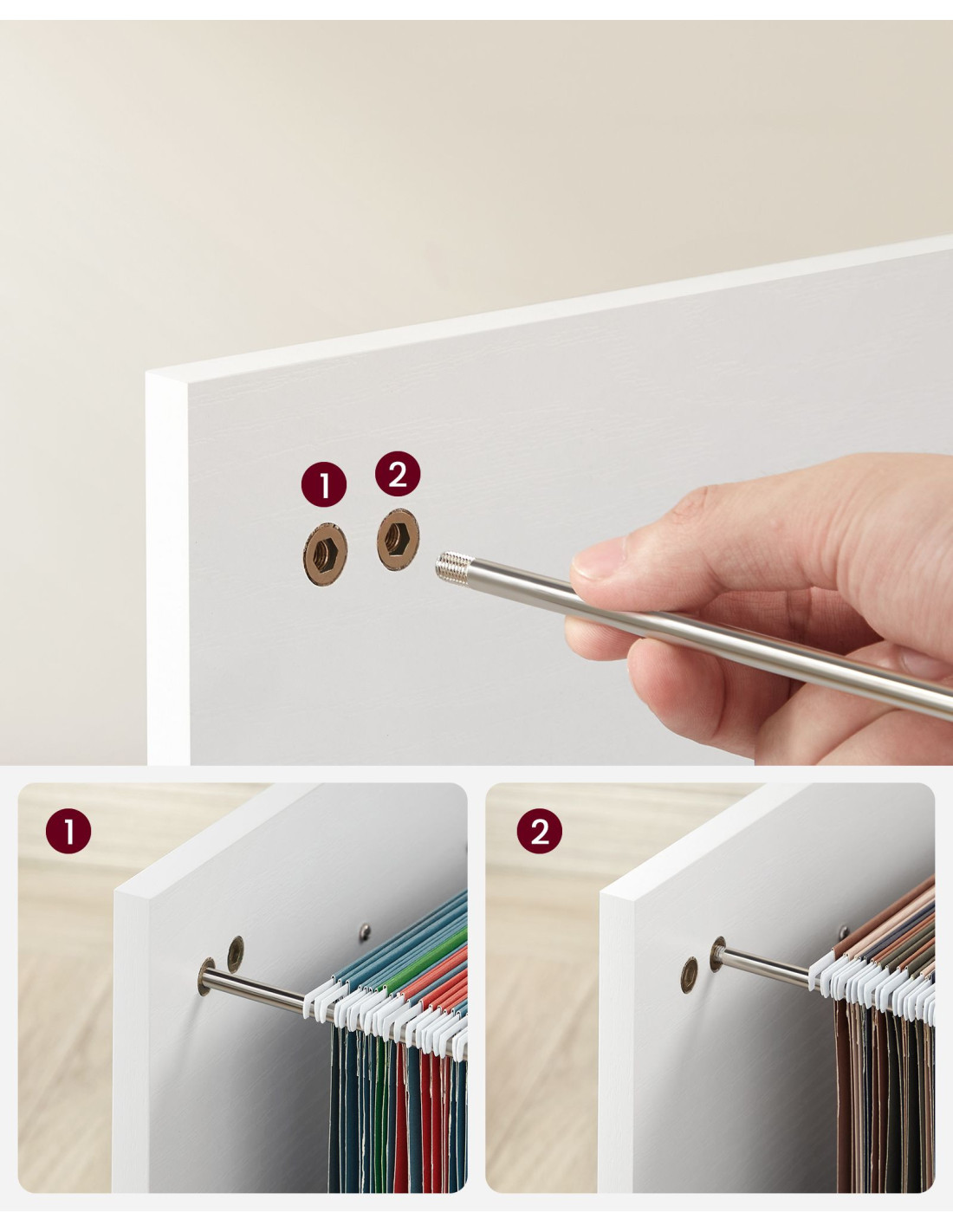 1
2
1
2