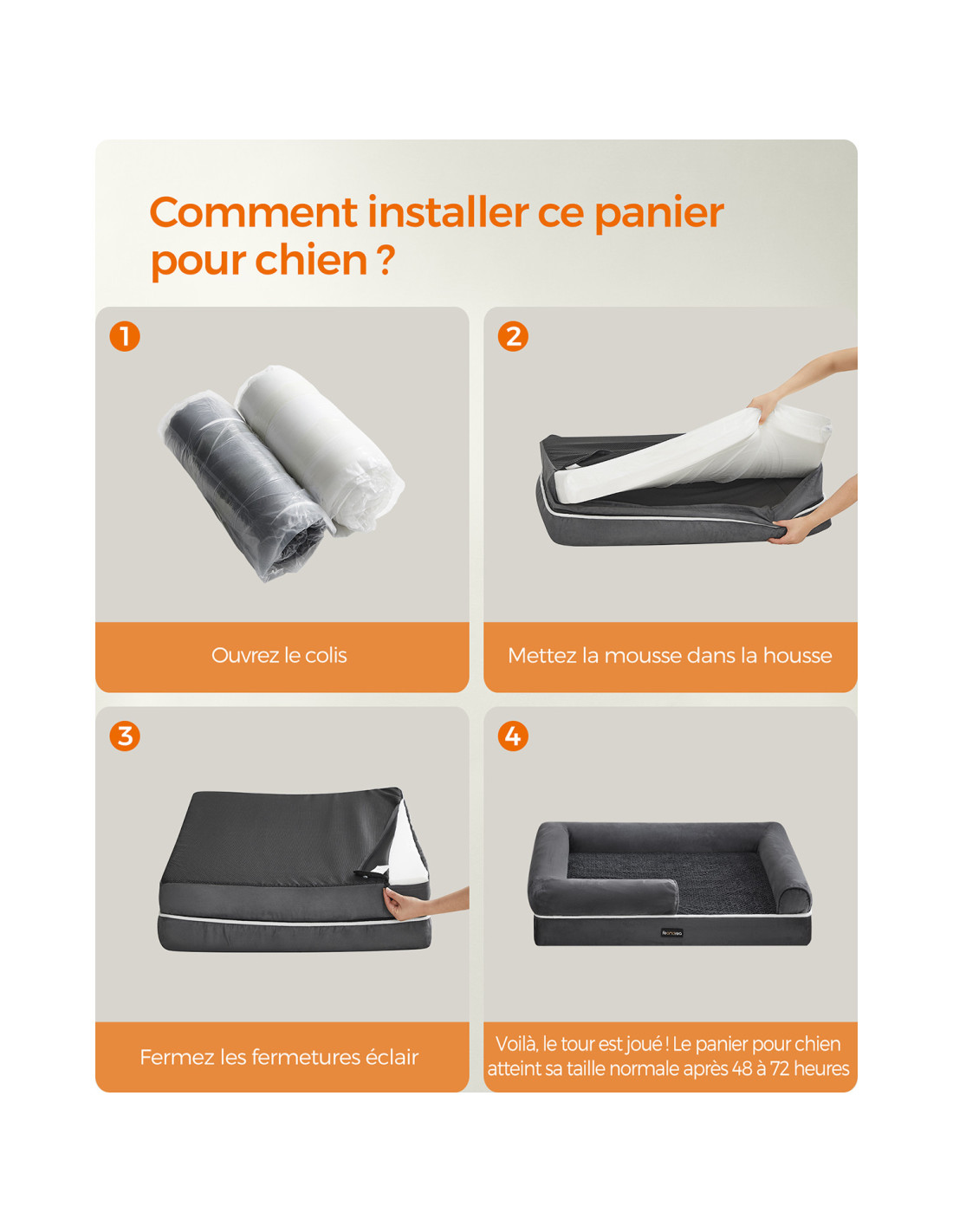 Comment installer ce panier pour chien ?

1

Ouvrez le colis

2

Mettez la mousse dans la housse

3

Fermez les fermetures éclair

4

feandrea

Voilà, le tour est joué ! Le panier pour chien atteint sa taille normale après 48 à 72 heures