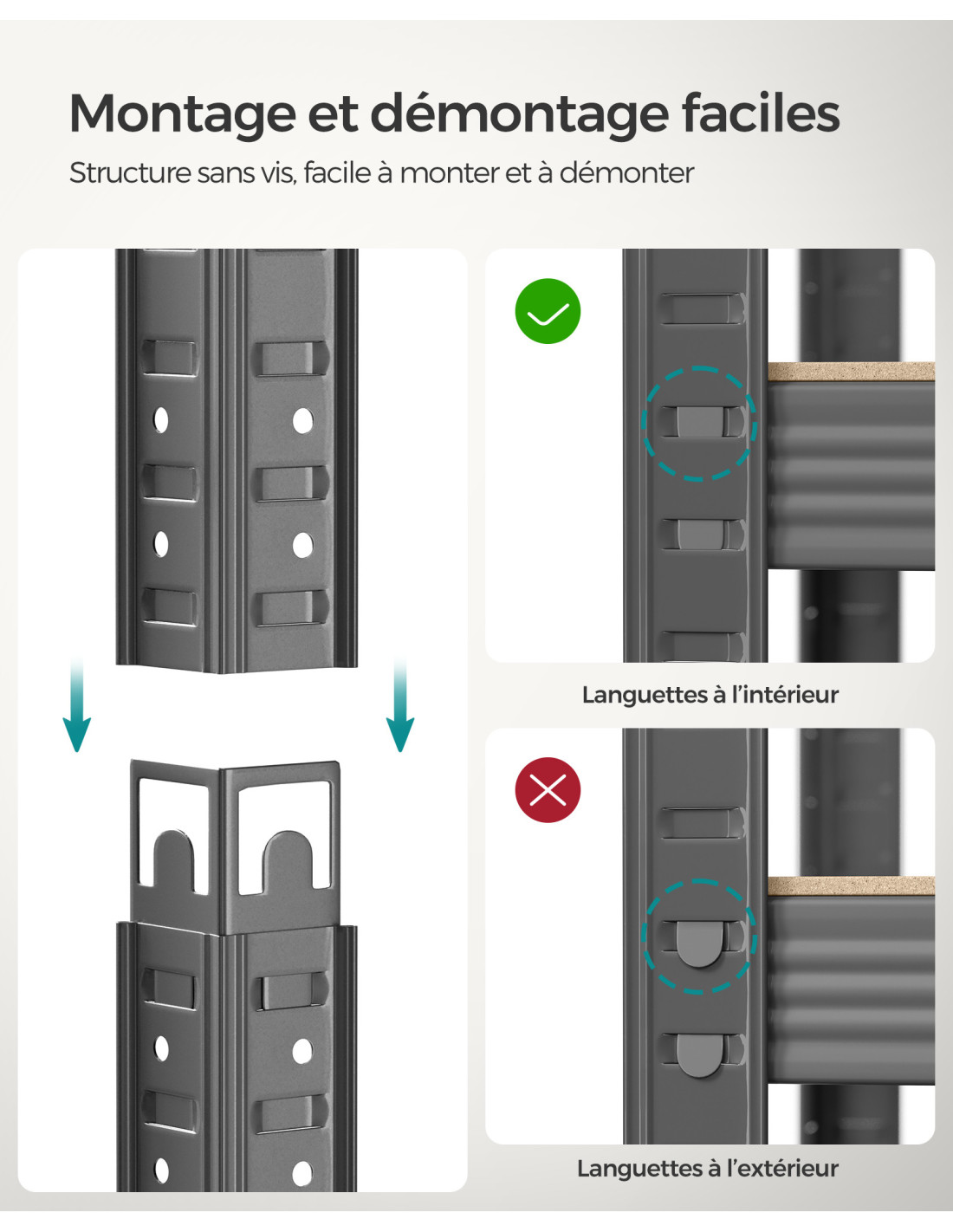 Montage et démontage faciles

Structure sans vis, facile à monter et à démonter

Languettes à l'intérieur

Languettes à l'extérieur